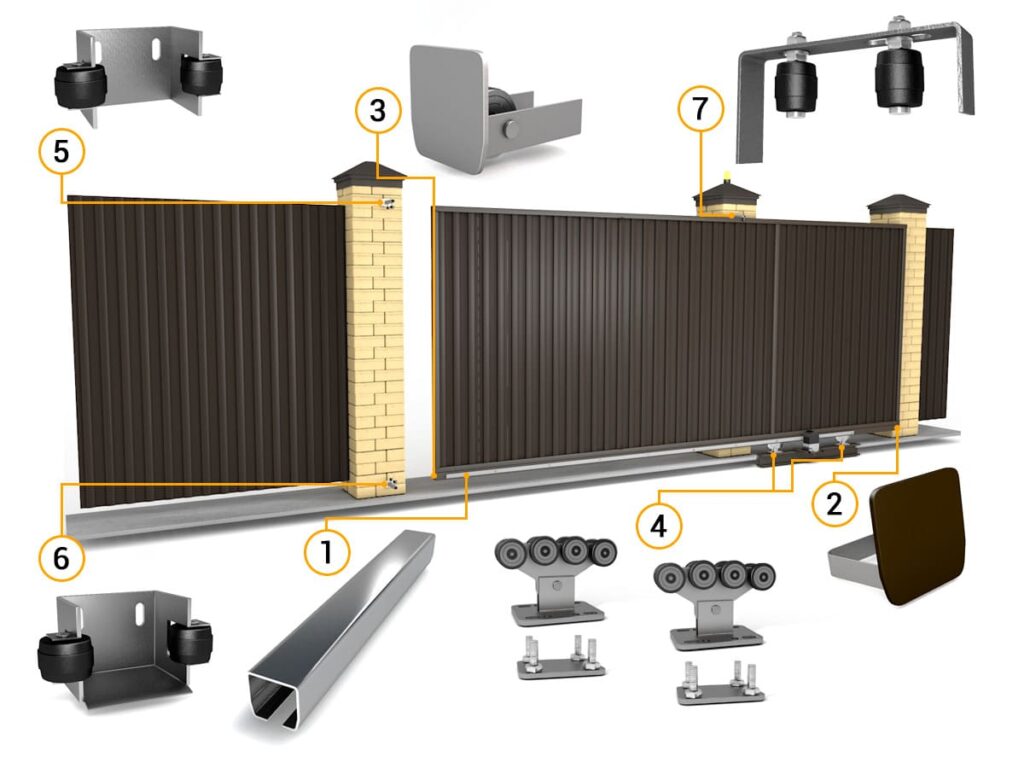 5
3
7
6
1
4
2