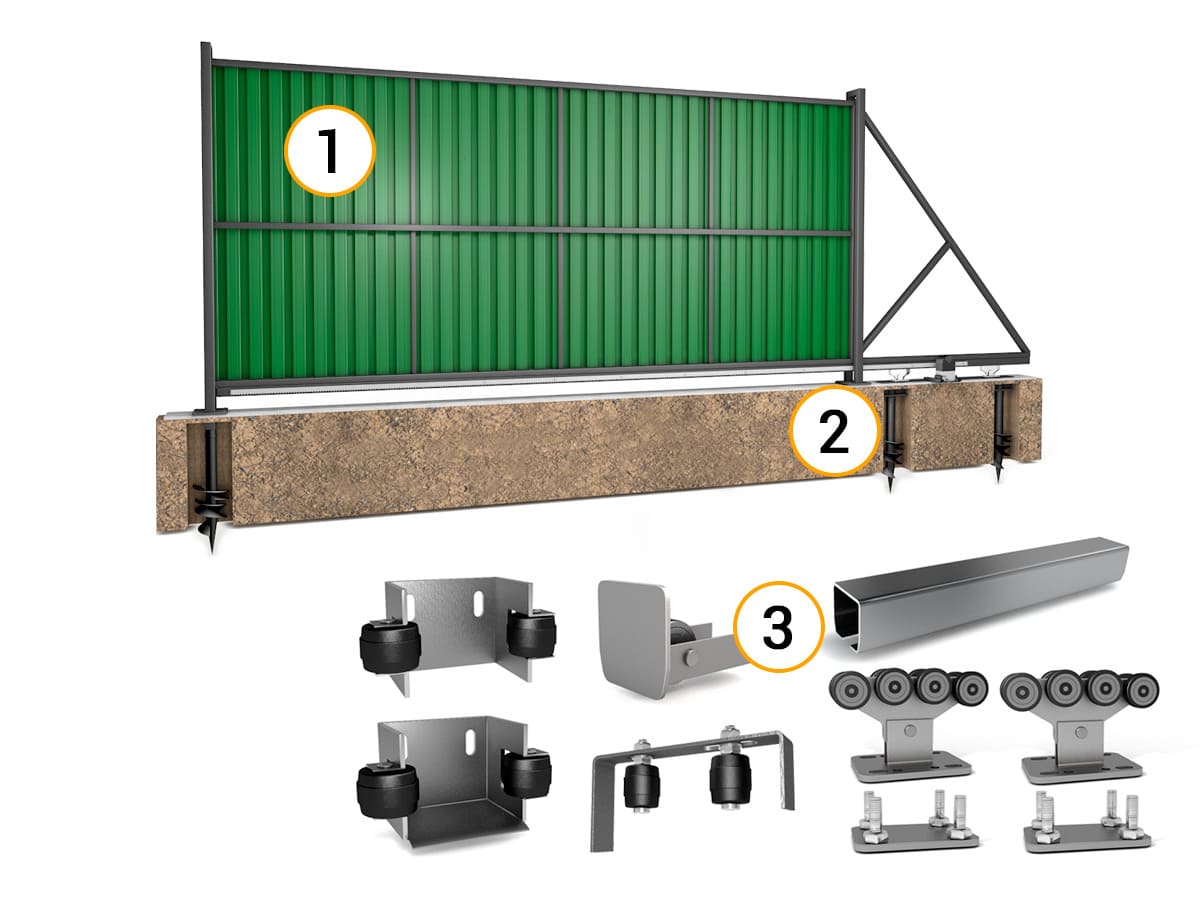 1
2
3